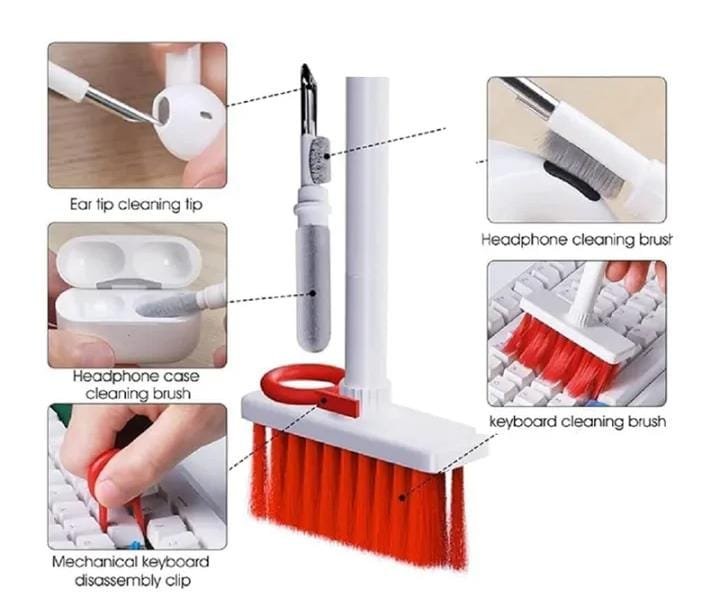 Ear tip cleaning tip

Headphone case cleaning brush

Mechanical keyboard disassembly clip

Headphone cleaning brush

keyboard cleaning brush